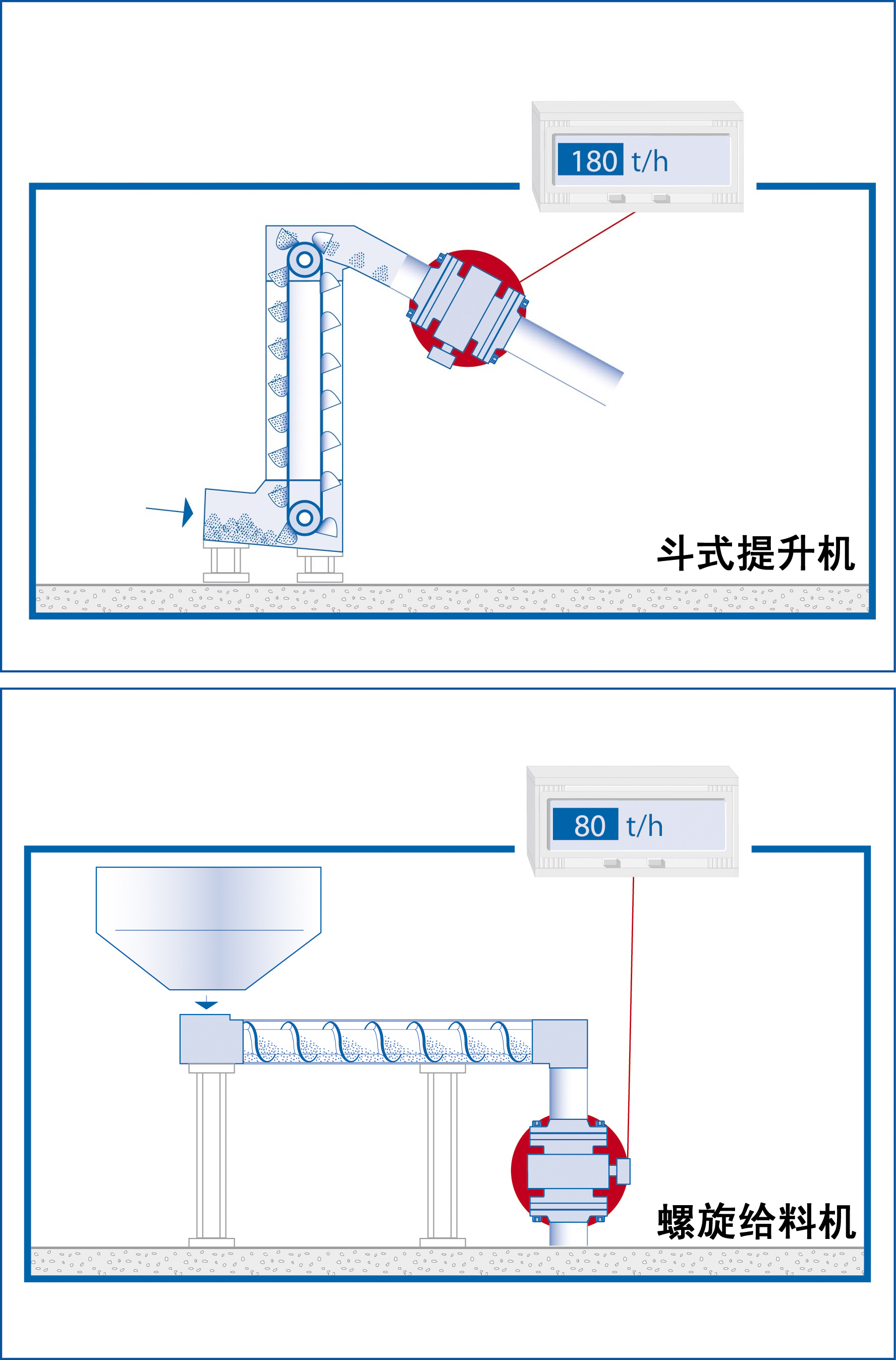 180 t/h

斗式提升机

80 t/h

螺旋给料机