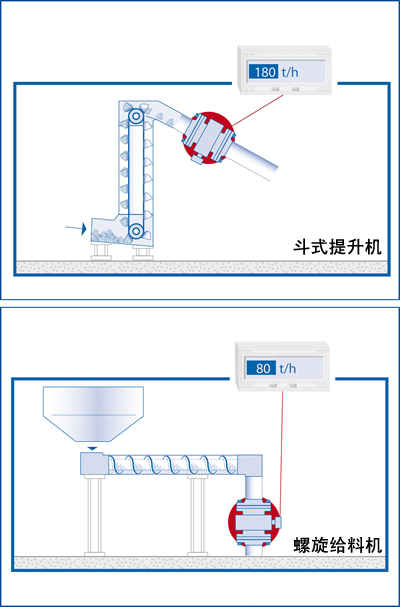 180 t/h

斗式提升机

80 t/h

螺旋给料机