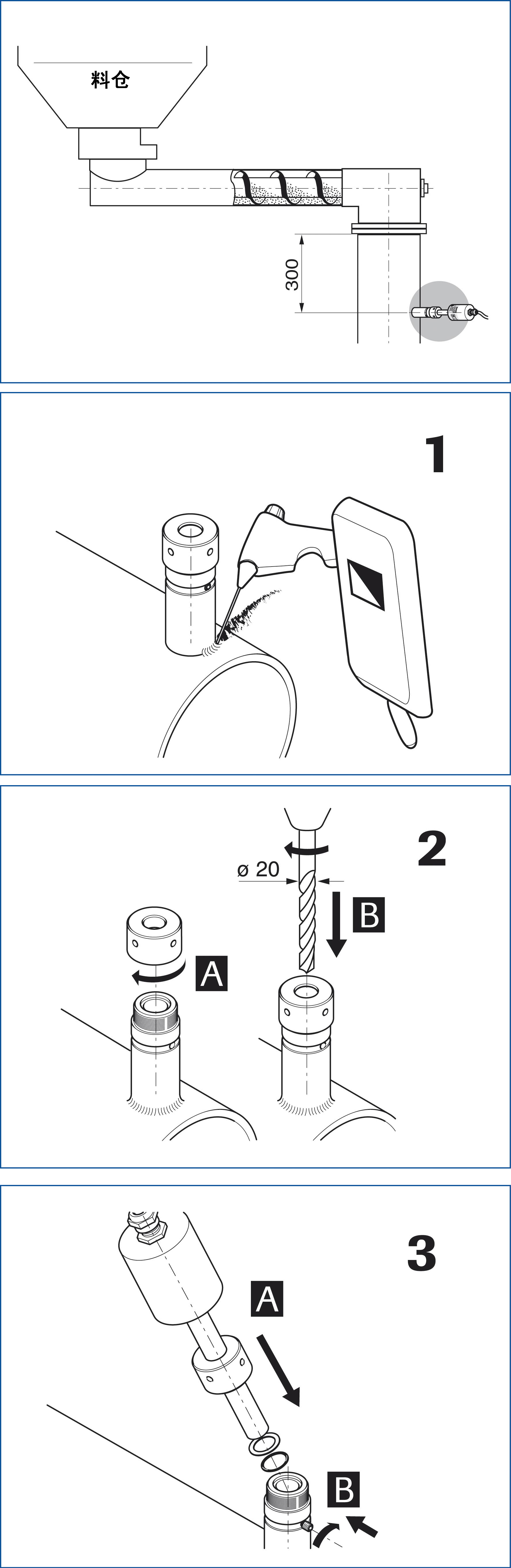 料仓

300

1

2

ø 20

B

A

3

A

B