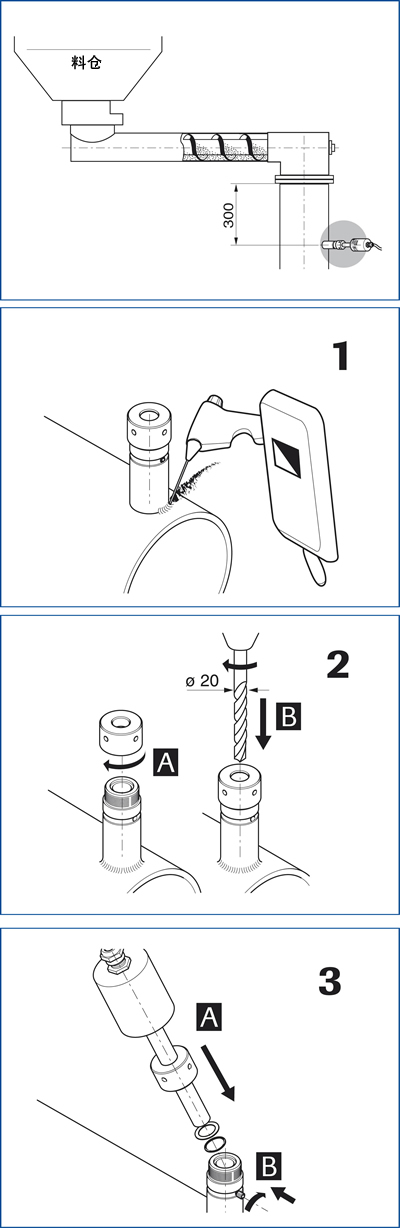 料仓

300

1

2

ø 20

B

A

3

A

B